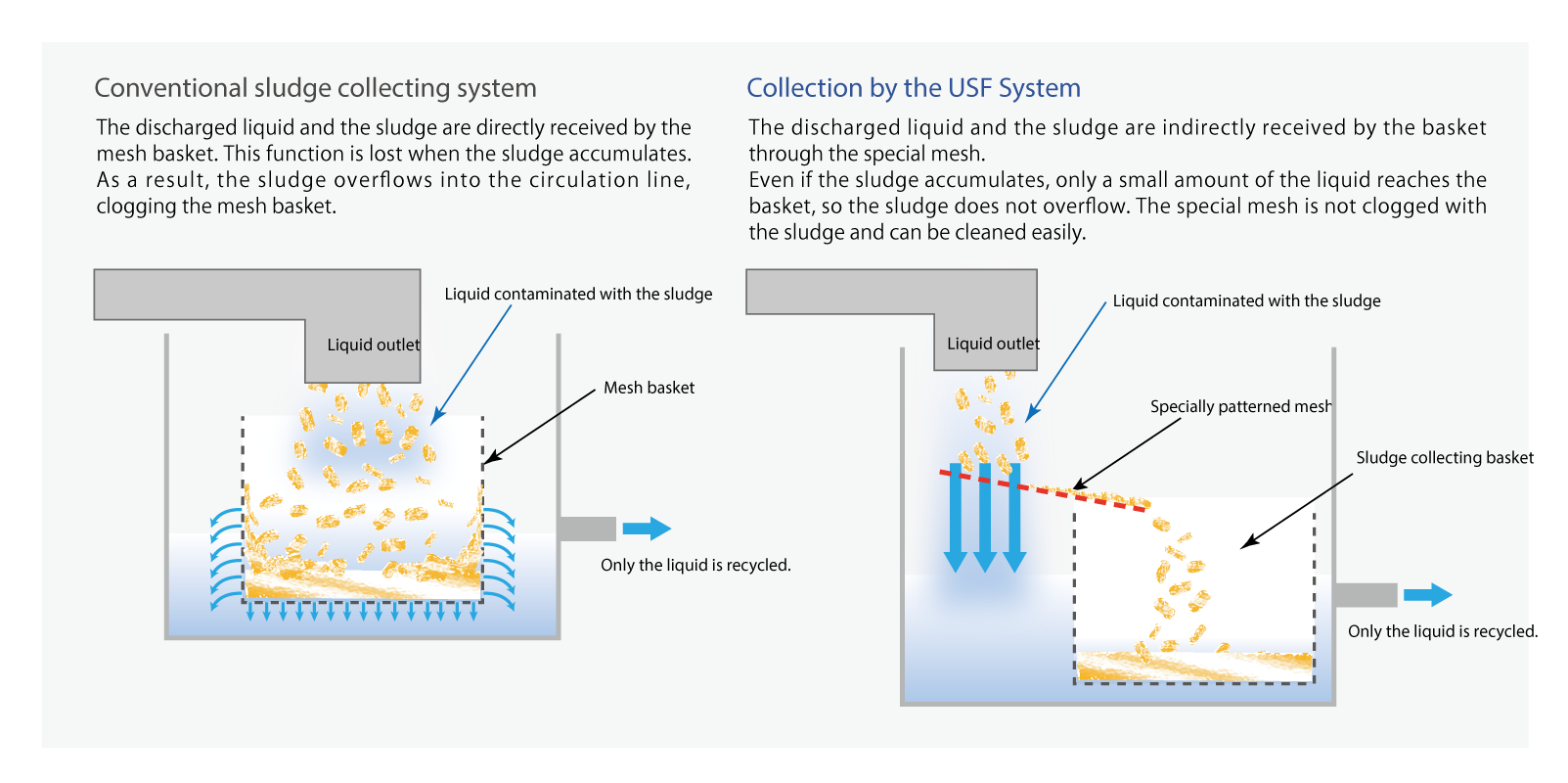 Conventional sludge collecting system

The discharged liquid and the sludge are directly received by the mesh basket. This function is lost when the sludge accumulates. As a result, the sludge overflows into the circulation line, clogging the mesh basket.

Liquid contaminated with the sludge

Liquid outlet

Mesh basket

Only the liquid is recycled.

Collection by the USF System

The discharged liquid and the sludge are indirectly received by the basket through the special mesh.
Even if the sludge accumulates, only a small amount of the liquid reaches the basket, so the sludge does not overflow. The special mesh is not clogged with the sludge and can be cleaned easily.

Liquid contaminated with the sludge

Liquid outlet

Specially patterned mesh

Sludge collecting basket

Only the liquid is recycled.